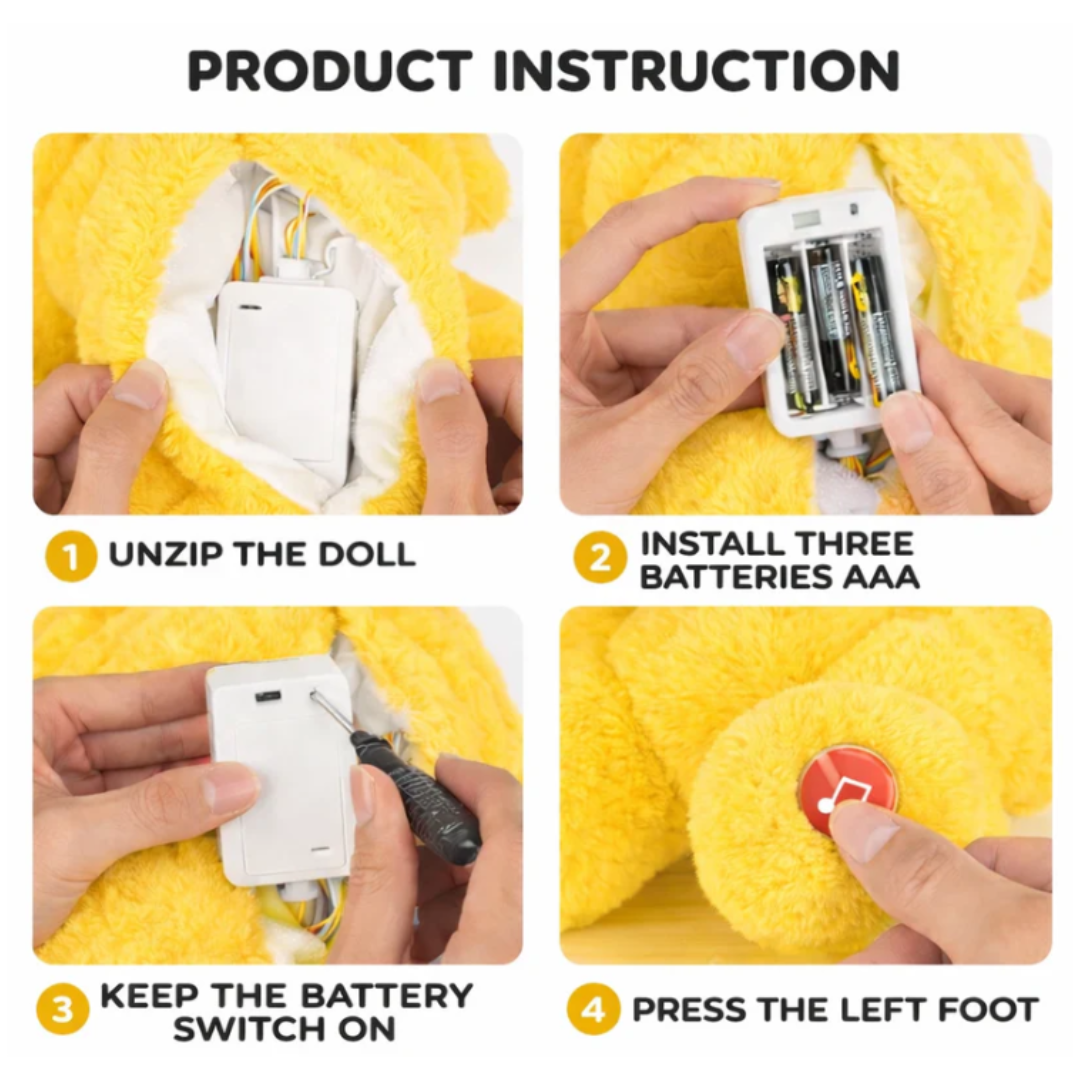 PRODUCT INSTRUCTION

1 UNZIP THE DOLL

2 INSTALL THREE BATTERIES AAA

3 KEEP THE BATTERY SWITCH ON

4 PRESS THE LEFT FOOT